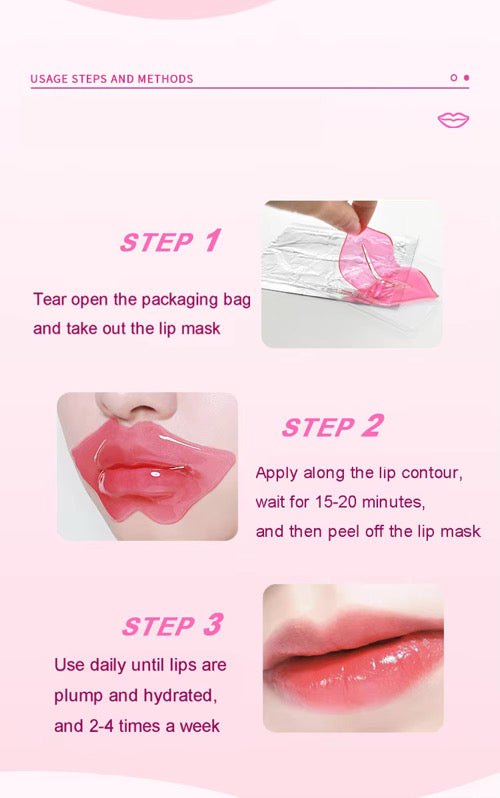 USAGE STEPS AND METHODS

STEP 1

Tear open the packaging bag and take out the lip mask

STEP 2

Apply along the lip contour, wait for 15-20 minutes, and then peel off the lip mask

STEP 3

Use daily until lips are plump and hydrated, and 2-4 times a week