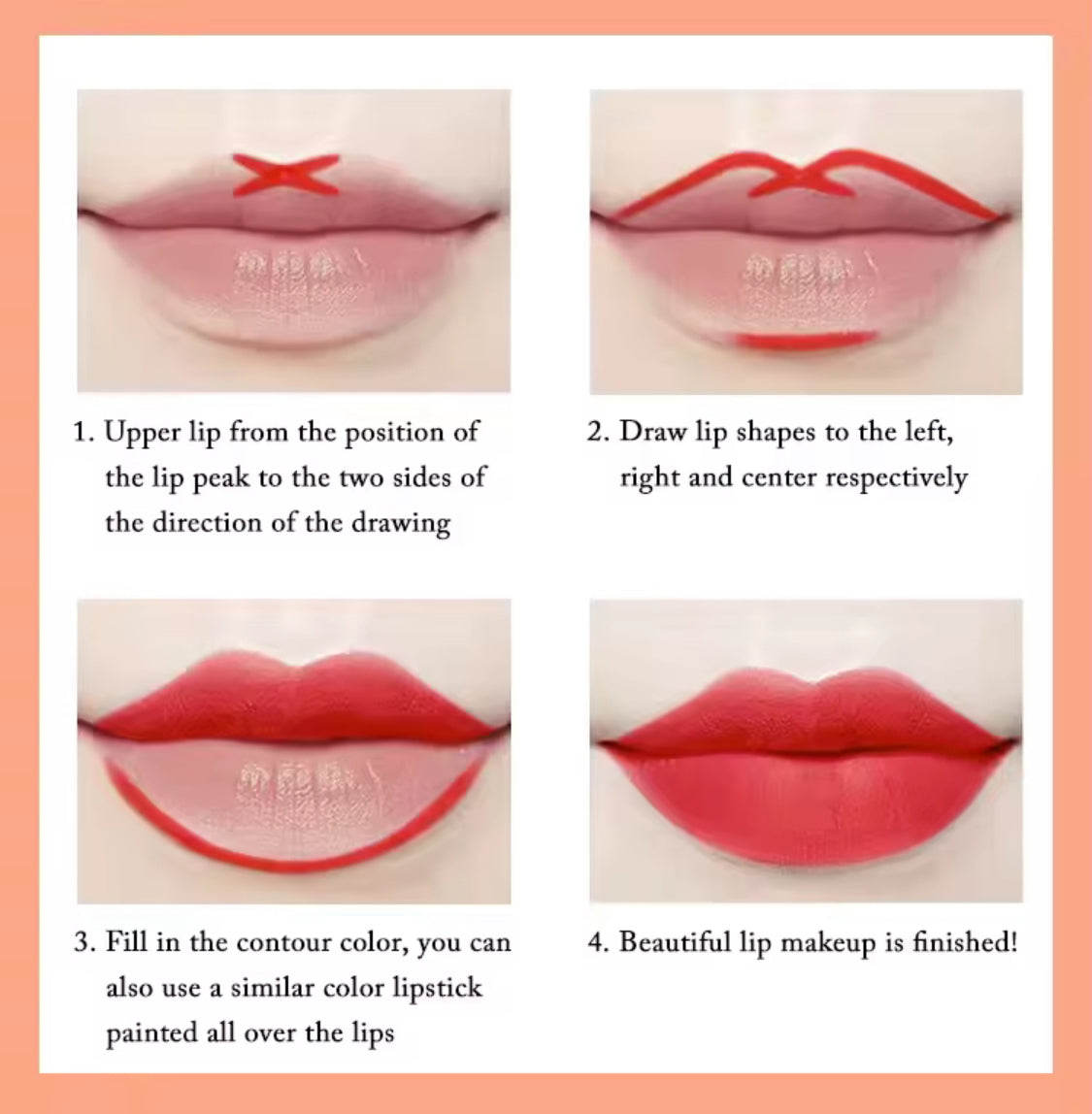 1. Upper lip from the position of the lip peak to the two sides of the direction of the drawing

2. Draw lip shapes to the left, right and center respectively

3. Fill in the contour color, you can also use a similar color lipstick painted all over the lips

4. Beautiful lip makeup is finished!