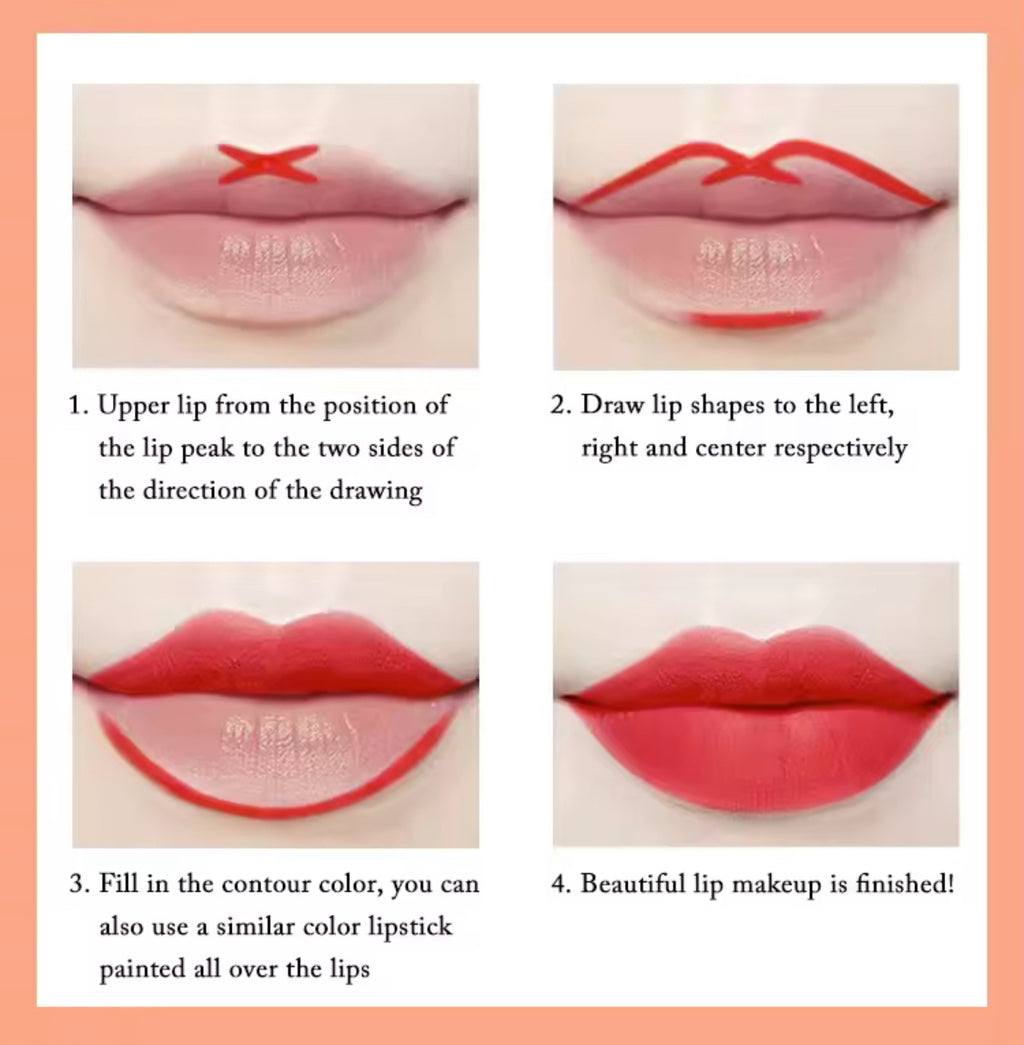 1. Upper lip from the position of the lip peak to the two sides of the direction of the drawing

2. Draw lip shapes to the left, right and center respectively

3. Fill in the contour color, you can also use a similar color lipstick painted all over the lips

4. Beautiful lip makeup is finished!